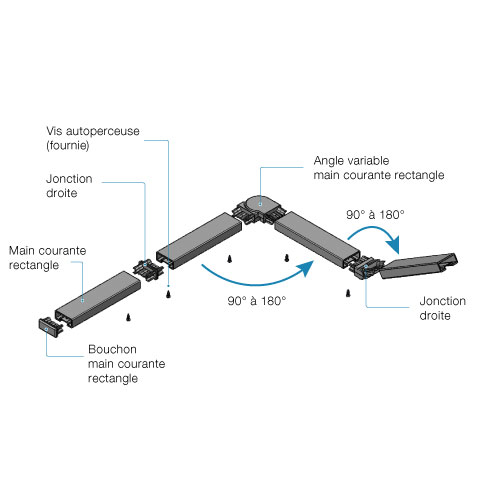 Vis autoperceuse
(fournie)

Jonction
droite

Angle variable
main courante rectangle

90° à 180°

Main courante
rectangle

90° à 180°

Jonction
droite

Bouchon
main courante
rectangle