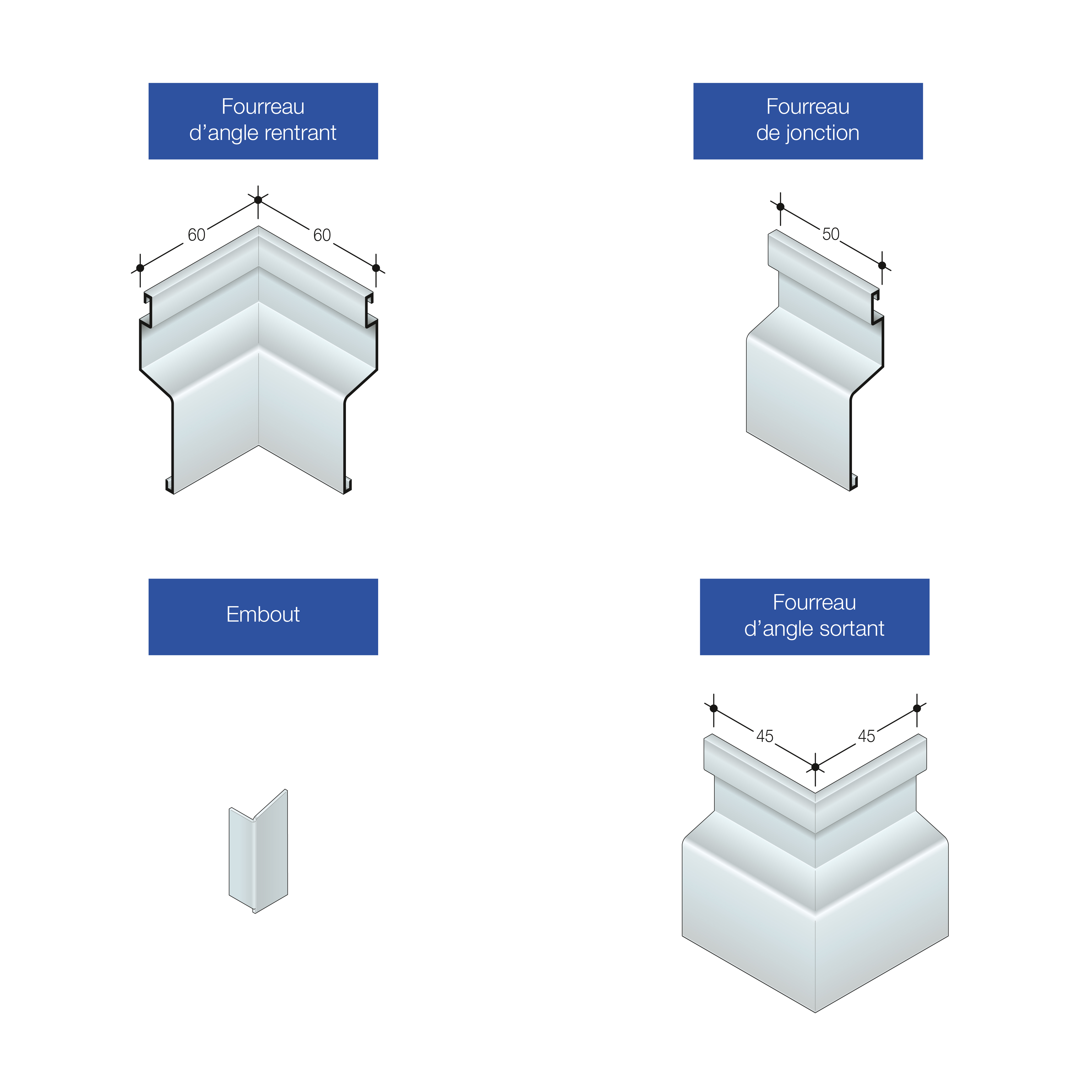 Fourreau d’angle rentrant

60

60

Fourreau de jonction

50

Embout

Fourreau d’angle sortant

45

45