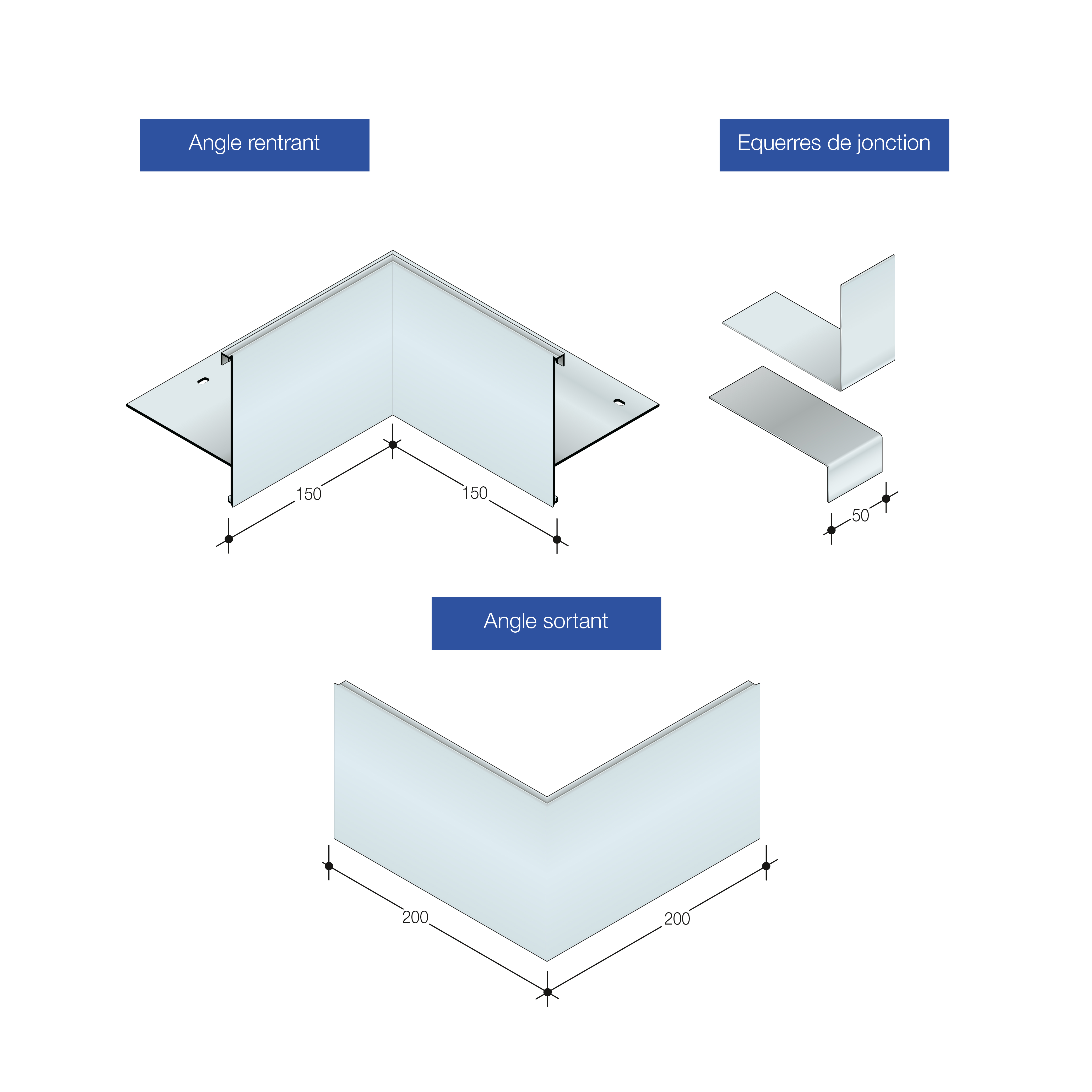 Angle rentrant

Equerres de jonction

150

150

50

Angle sortant

200

200