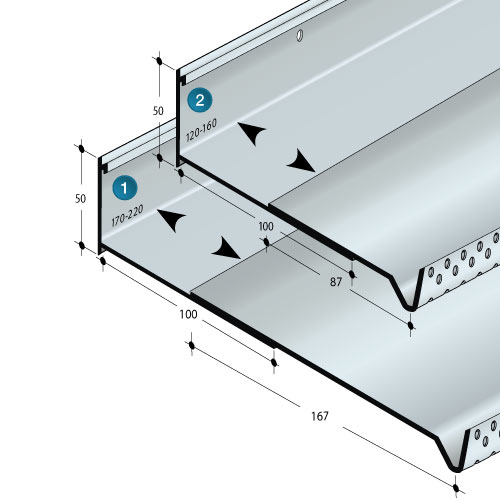 50
2
120-160
50
1
170-220
100
87
100
167