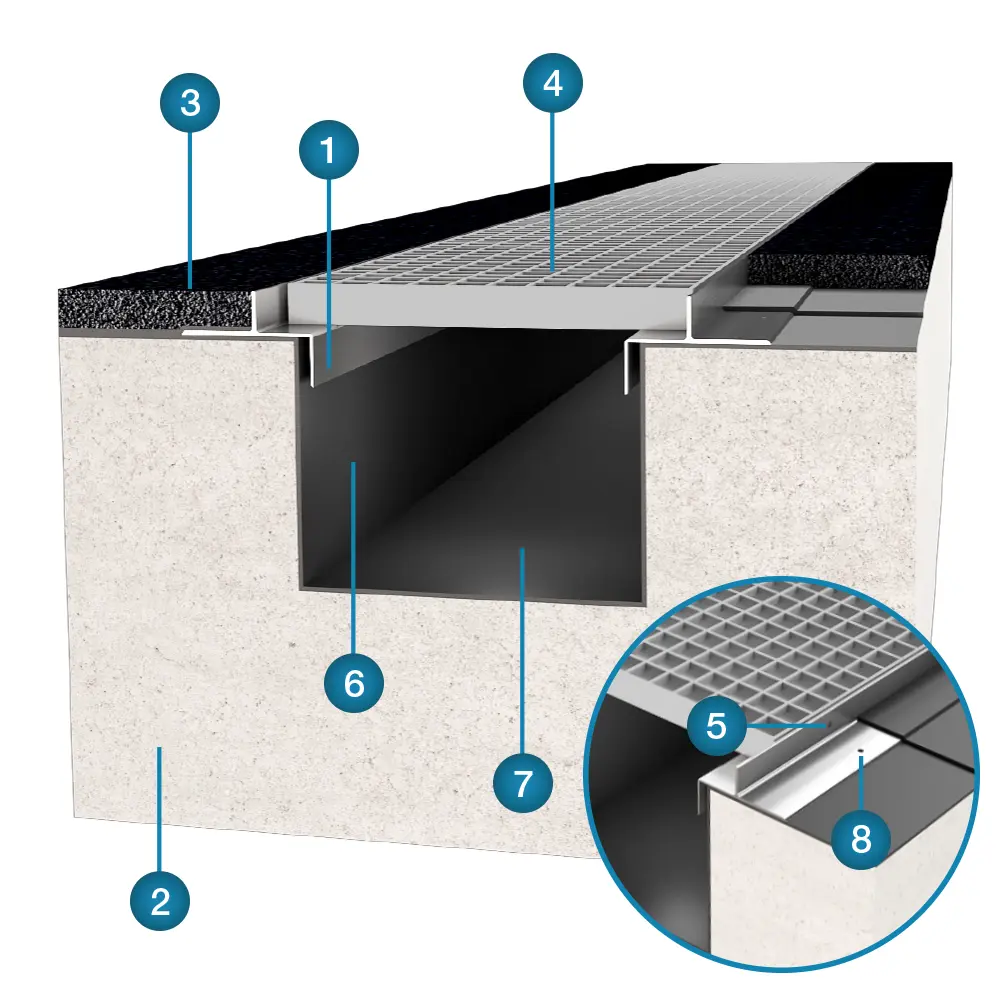 3
1
4
6
7
5
8
2