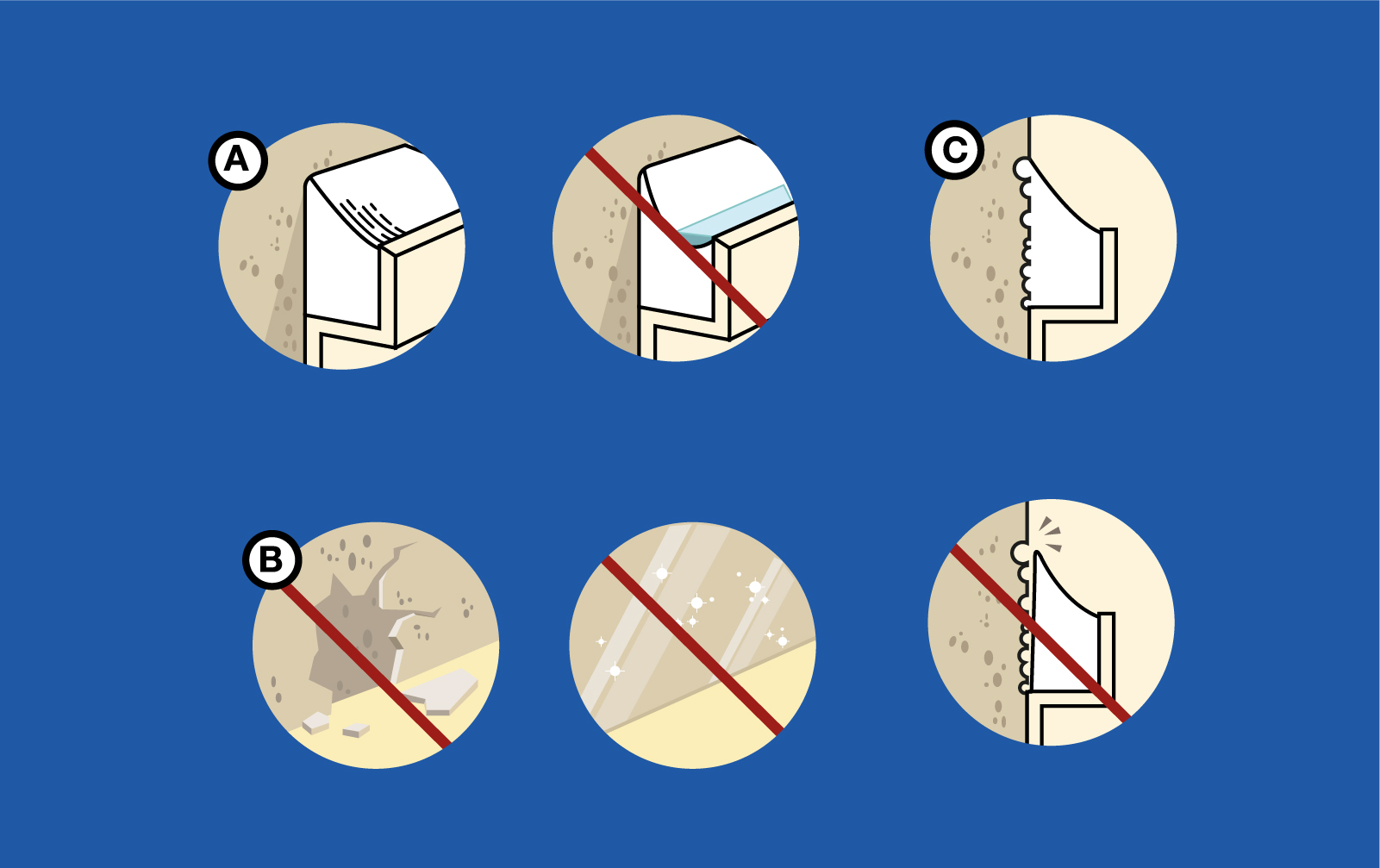 A

C

B